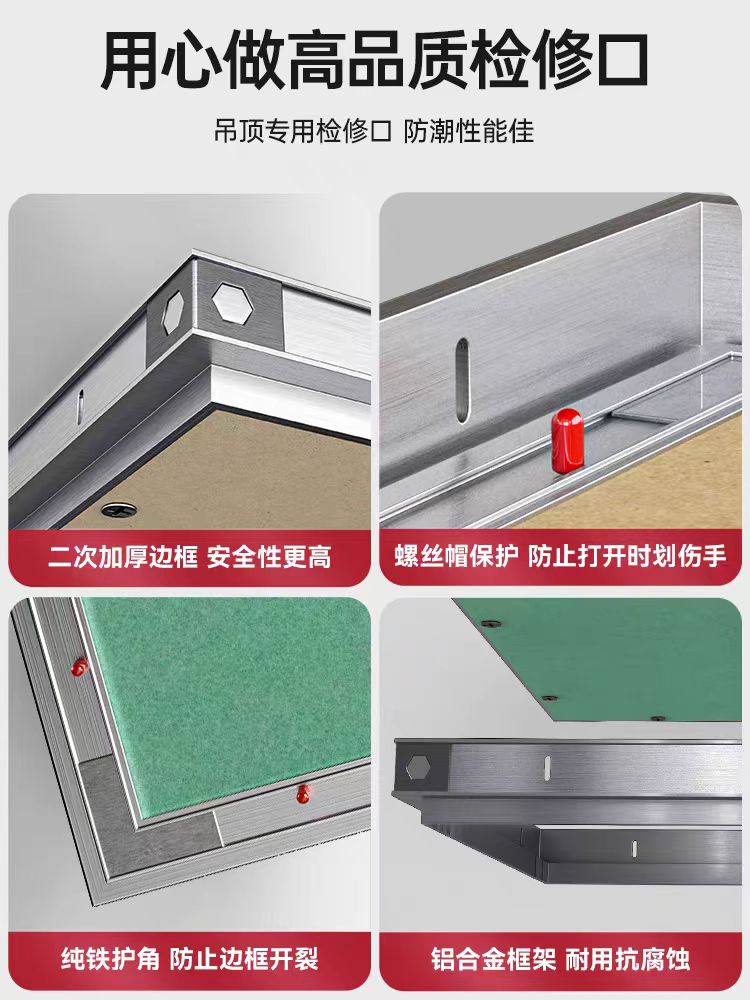 用心做高品质检修口

吊顶专用检修口 防潮性能佳

二次加厚边框 安全性更高

螺丝帽保护 防止打开时划伤手

纯铁护角 防止边框开裂

铝合金框架 耐用抗腐蚀